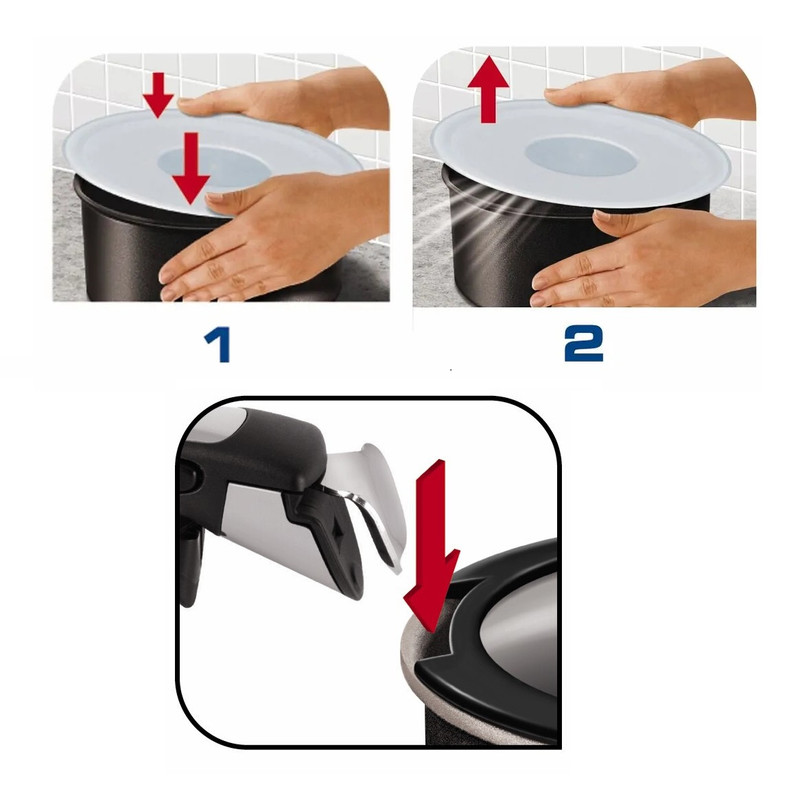 1

2